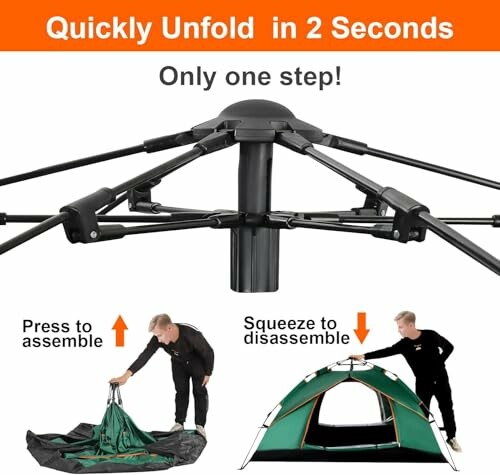 Quickly Unfold in 2 Seconds

Only one step!

Press to assemble

Squeeze to disassemble