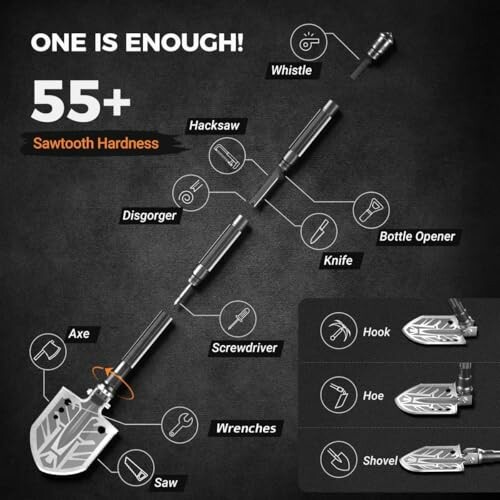 ONE IS ENOUGH!

55+

Sawtooth Hardness

Whistle

Hacksaw

Disgorger

Bottle Opener

Knife

Screwdriver

Axe

Wrenches

Saw

Hook

Hoe

Shovel